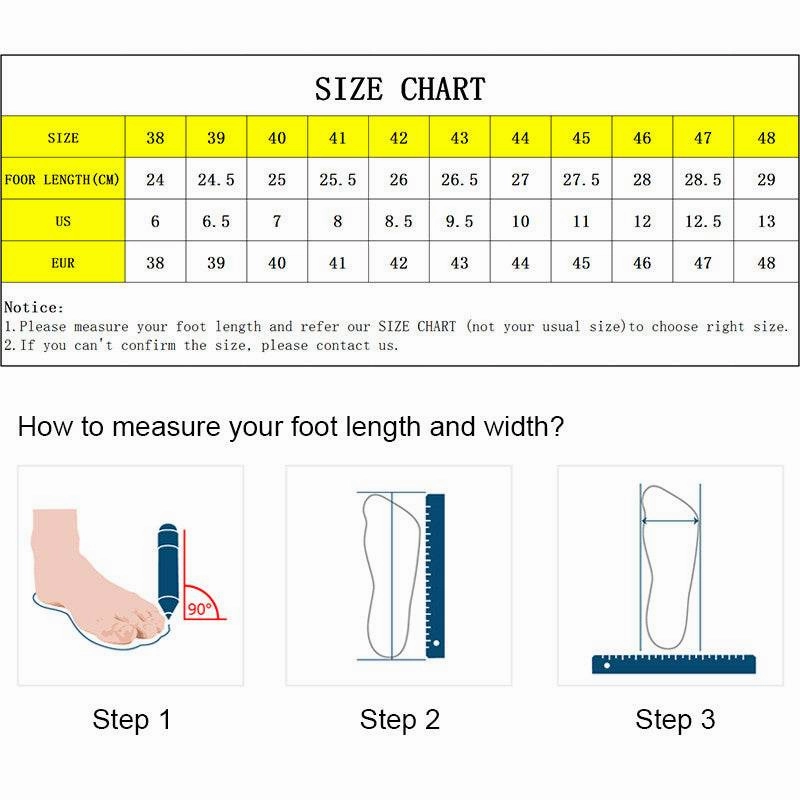 SIZE CHART

| SIZE | 38 | 39 | 40 | 41 | 42 | 43 | 44 | 45 | 46 | 47 | 48 |
|---|---|---|---|---|---|---|---|---|---|---|---|
| FOOR LENGTH(CM) | 24 | 24.5 | 25 | 25.5 | 26 | 26.5 | 27 | 27.5 | 28 | 28.5 | 29 |
| US | 6 | 6.5 | 7 | 8 | 8.5 | 9.5 | 10 | 11 | 12 | 12.5 | 13 |
| EUR | 38 | 39 | 40 | 41 | 42 | 43 | 44 | 45 | 46 | 47 | 48 |

Notice:
1.Please measure your foot length and refer our SIZE CHART (not your usual size)to choose right size.
2.If you can't confirm the size, please contact us.

How to measure your foot length and width?

90°

Step 1

Step 2

Step 3