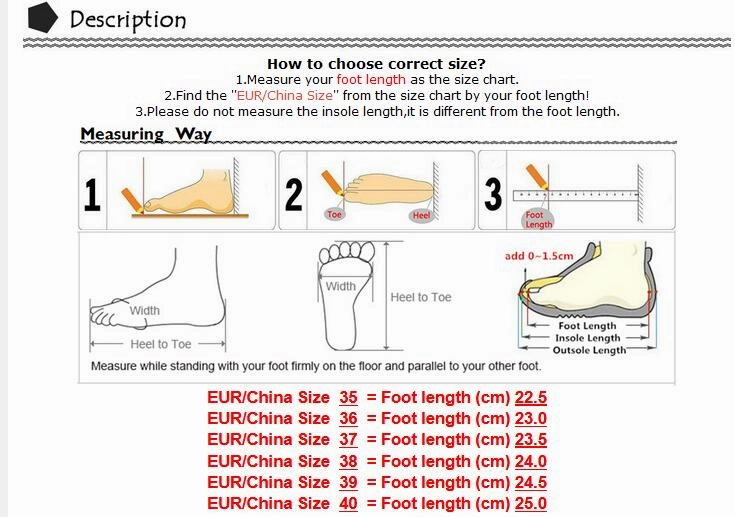 Description

How to choose correct size?
1.Measure your foot length as the size chart.
2.Find the "EUR/China Size" from the size chart by your foot length!
3.Please do not measure the insole length,it is different from the foot length.

Measuring Way

1

2

Toe

Heel

3

Foot Length

Width

Heel to Toe

Width

Heel to Toe

add 0~1.5cm

Foot Length
Insole Length
Outsole Length

Measure while standing with your foot firmly on the floor and parallel to your other foot.

EUR/China Size 35 = Foot length (cm) 22.5
EUR/China Size 36 = Foot length (cm) 23.0
EUR/China Size 37 = Foot length (cm) 23.5
EUR/China Size 38 = Foot length (cm) 24.0
EUR/China Size 39 = Foot length (cm) 24.5
EUR/China Size 40 = Foot length (cm) 25.0